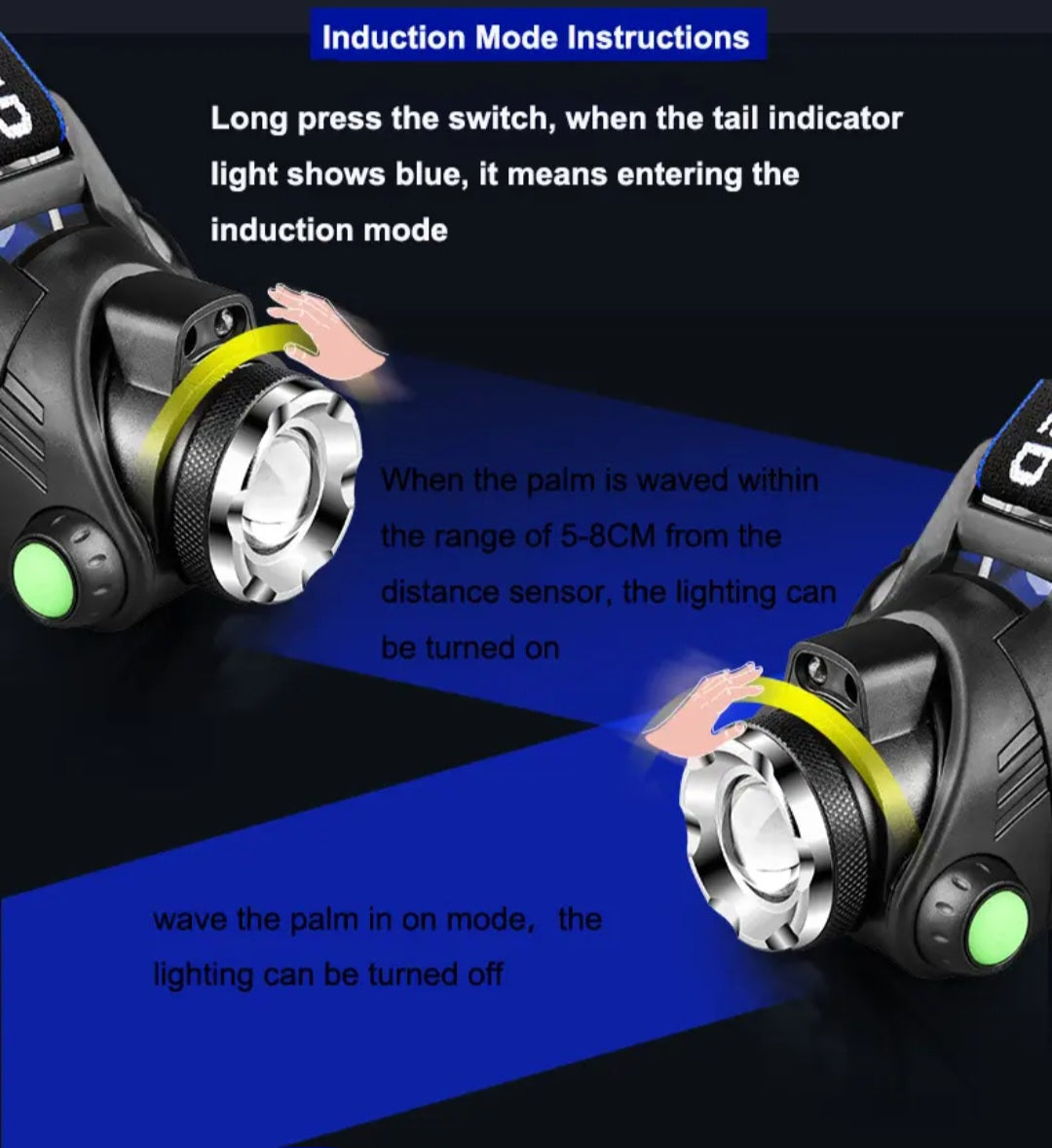 Induction Mode Instructions

Long press the switch, when the tail indicator light shows blue, it means entering the induction mode

When the palm is waved within the range of 5-8CM from the distance sensor, the lighting can be turned on

wave the palm in on mode, the lighting can be turned off