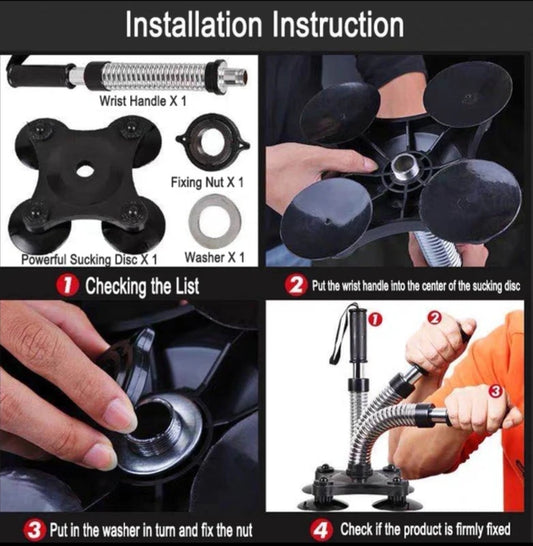 Installation Instruction

Wrist Handle X 1

Fixing Nut X 1

Powerful Sucking Disc X 1

Washer X 1

1 Checking the List

2 Put the wrist handle into the center of the sucking disc

1

2

3

3 Put in the washer in turn and fix the nut

4 Check if the product is firmly fixed